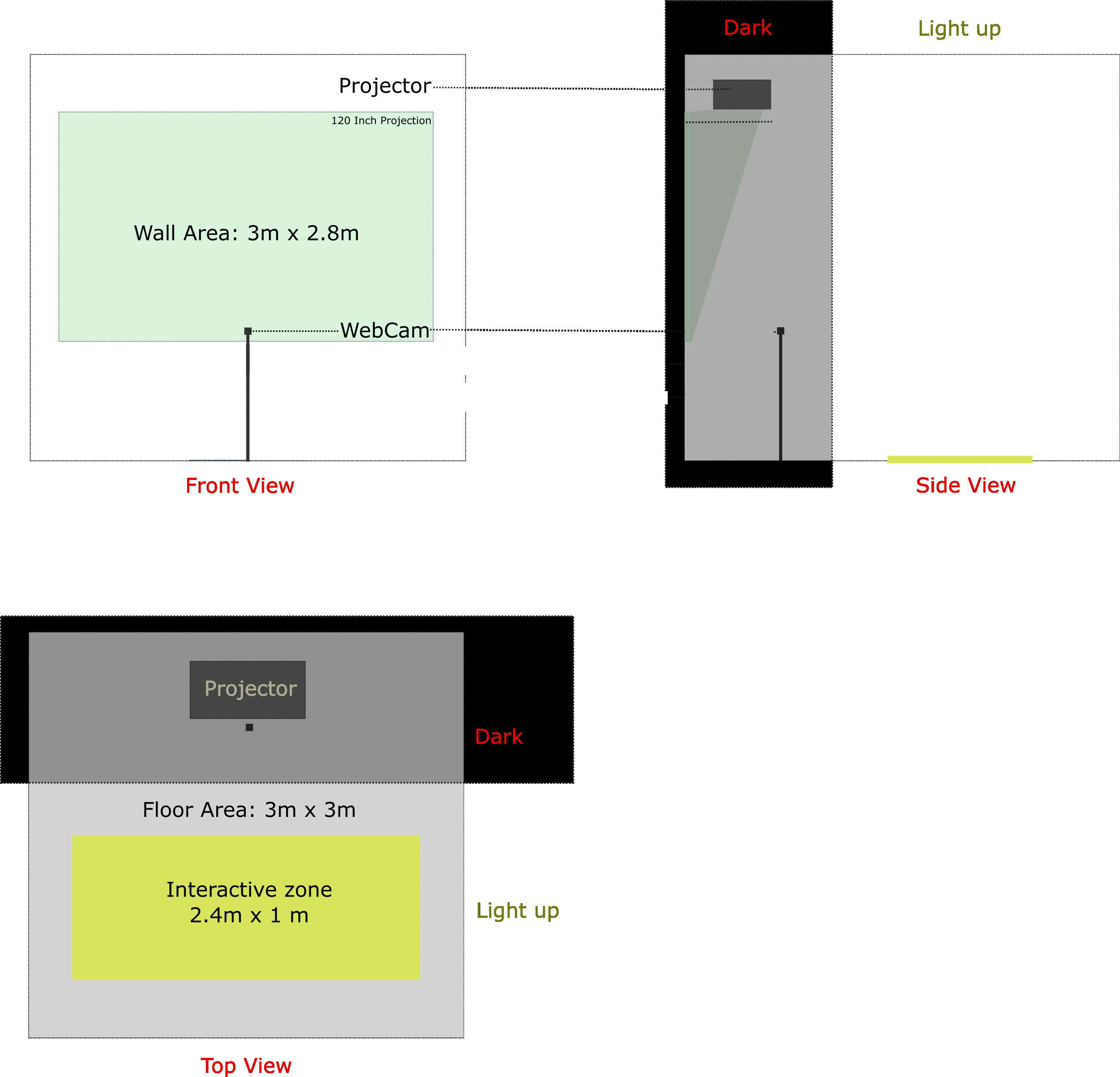 Dark

Light up

Projector

120 Inch Projection

Wall Area: 3m x 2.8m

WebCam

Front View

Side View

Projector

Dark

Floor Area: 3m x 3m

Interactive zone
2.4m x 1 m

Light up

Top View